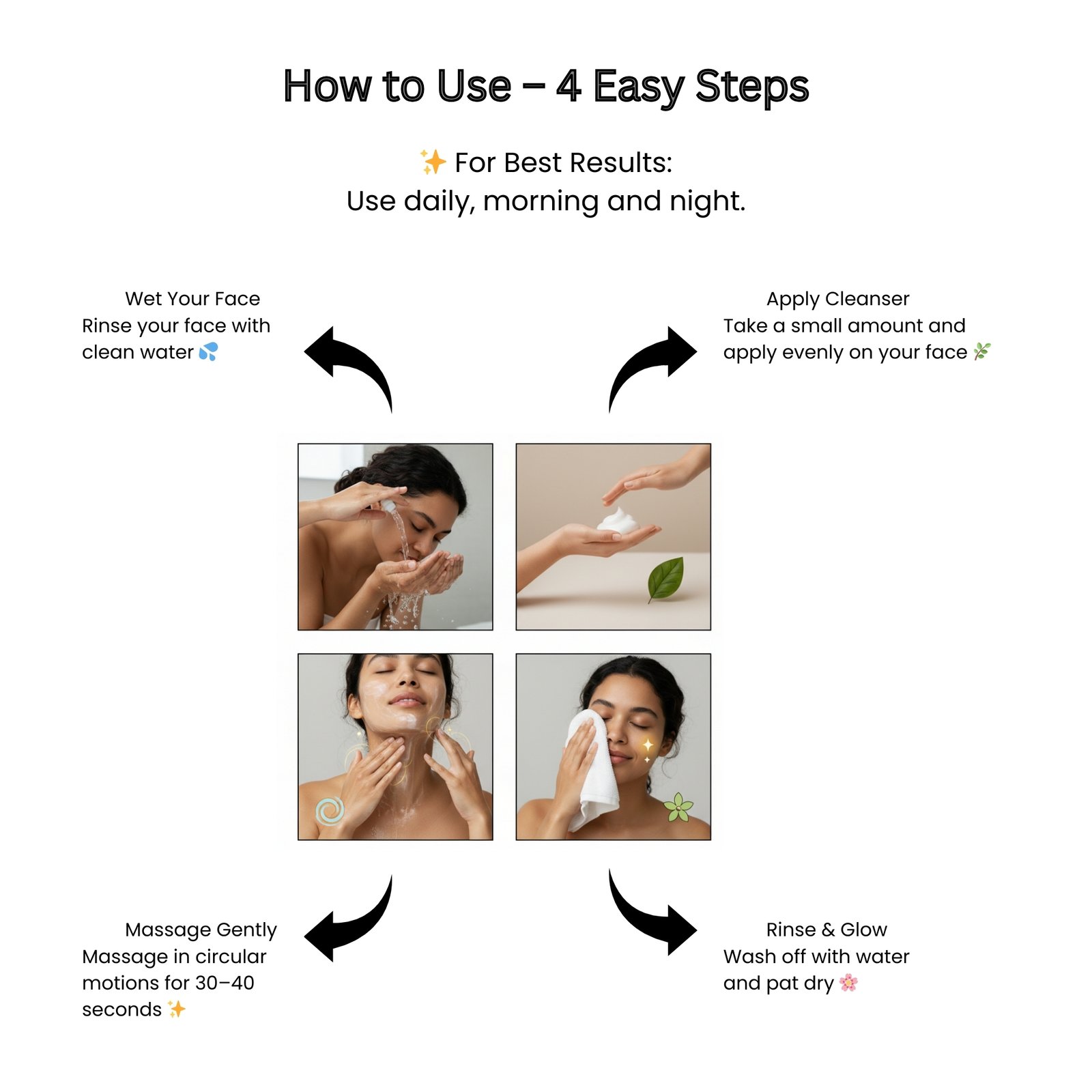 How to Use – 4 Easy Steps

✨ For Best Results:
Use daily, morning and night.

Wet Your Face
Rinse your face with clean water 💦

Apply Cleanser
Take a small amount and apply evenly on your face 🌿

Massage Gently
Massage in circular motions for 30–40 seconds ✨

Rinse & Glow
Wash off with water and pat dry 🌸